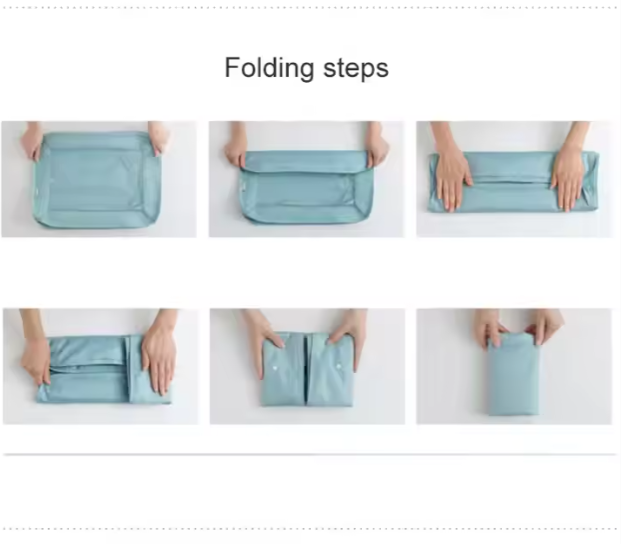 Folding steps